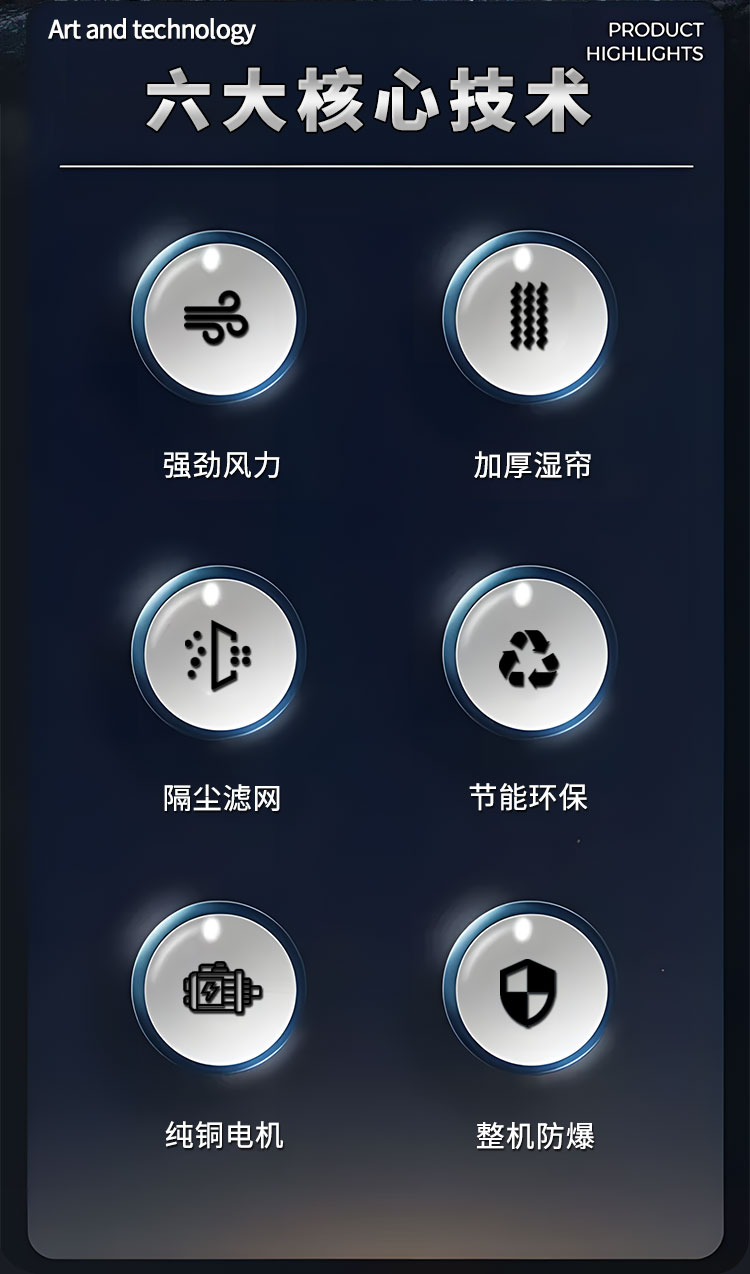 Art and technology

PRODUCT
HIGHLIGHTS

六大核心技术

强劲风力

加厚湿帘

隔尘滤网

节能环保

纯铜电机

整机防爆