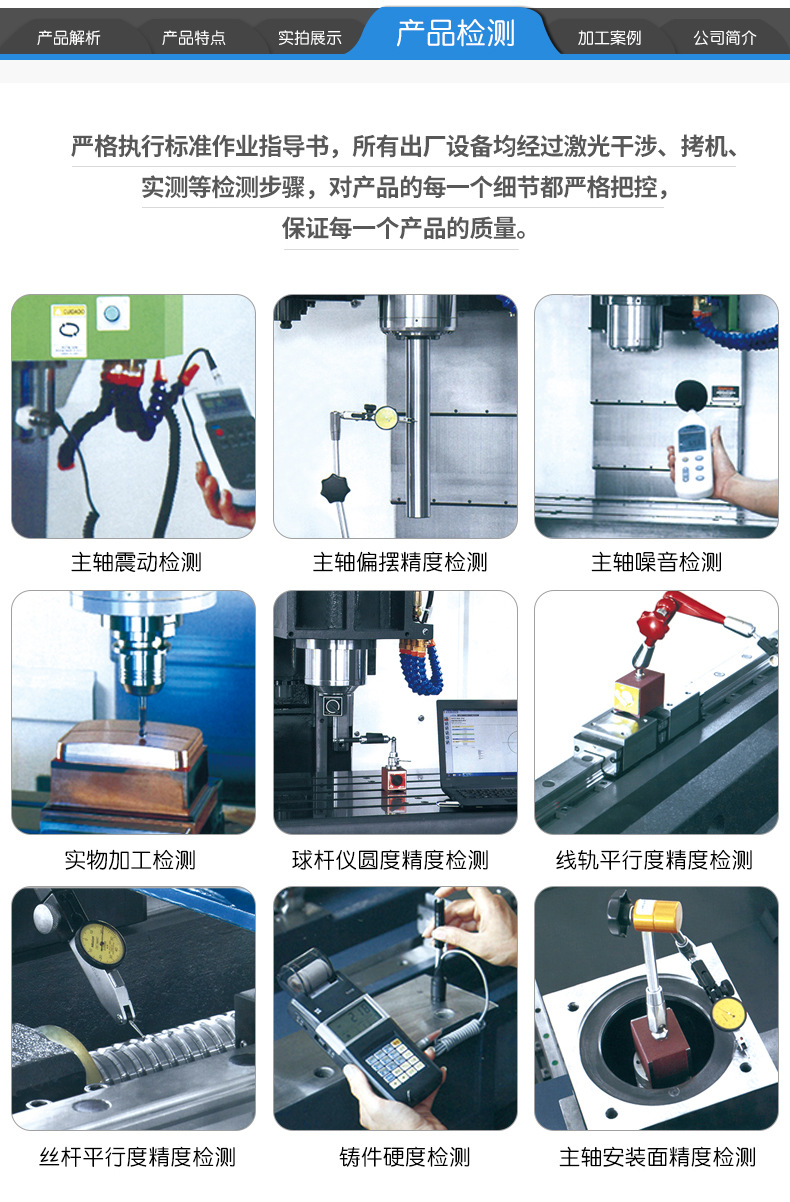 产品解析 产品特点 实拍展示 产品检测 加工案例 公司简介

严格执行标准作业指导书，所有出厂设备均经过激光干涉、拷机、实测等检测步骤，对产品的每一个细节都严格把控，保证每一个产品的质量。

主轴震动检测
主轴偏摆精度检测
主轴噪音检测
实物加工检测
球杆仪圆度精度检测
线轨平行度精度检测
丝杆平行度精度检测
铸件硬度检测
主轴安装面精度检测